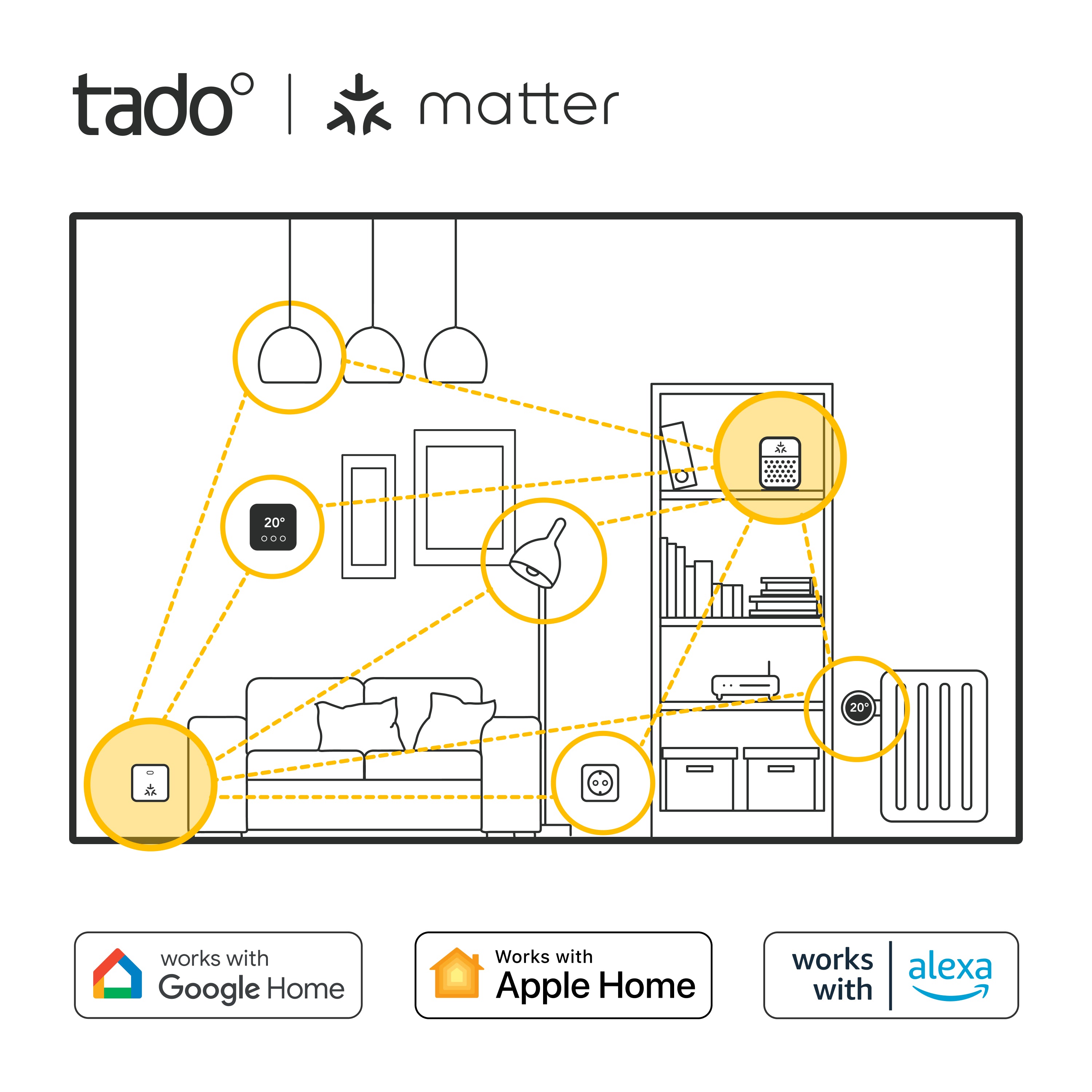 tado° | matter

20°

20°

works with Google Home

Works with Apple Home

works with | alexa